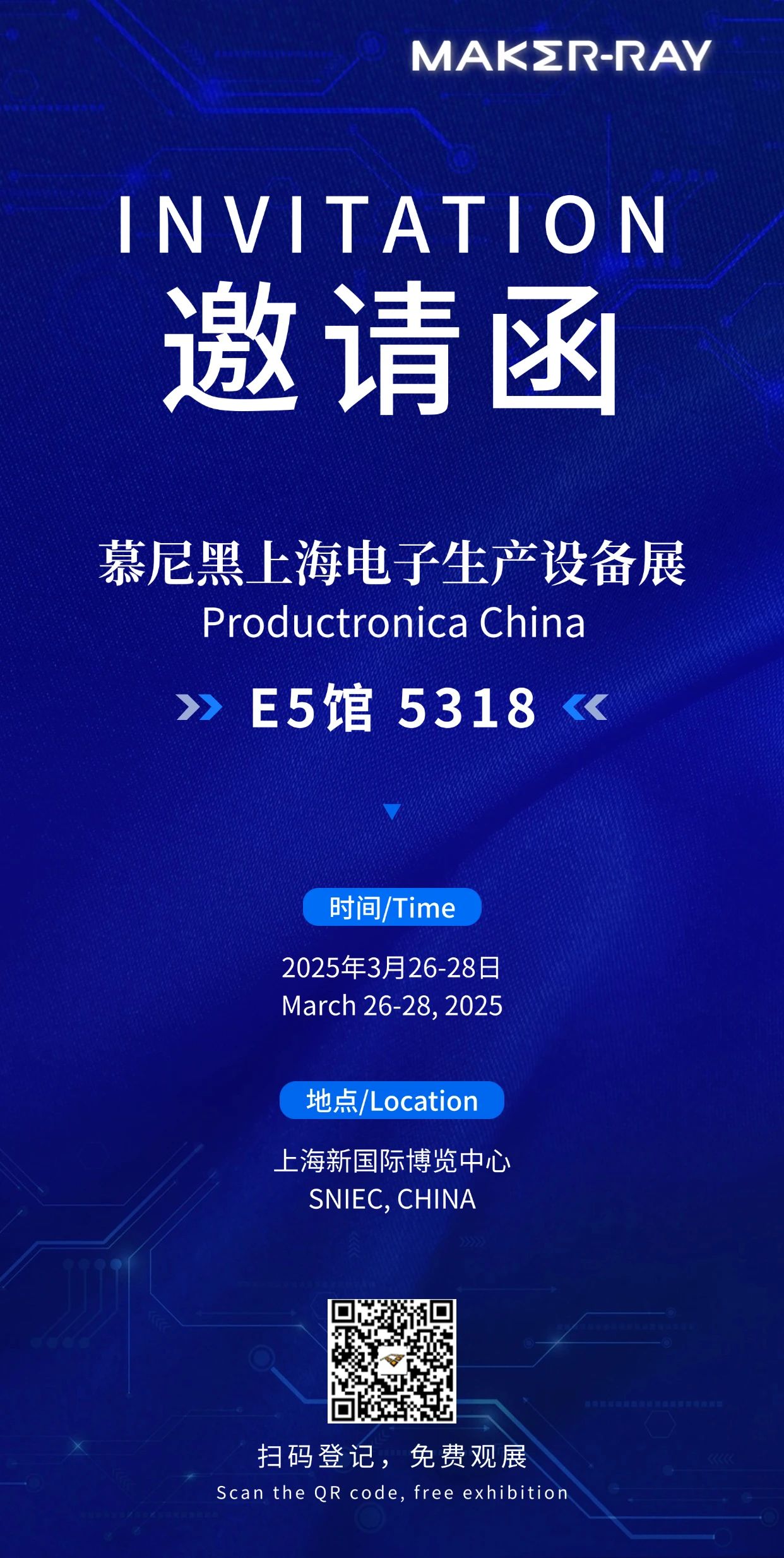 MAKER-RAY

INVITATION

邀请函

慕尼黑上海电子生产设备展
Productronica China

E5馆 5318

时间/Time

2025年3月26-28日
March 26-28, 2025

地点/Location

上海新国际博览中心
SNIEC, CHINA

扫码登记，免费观展
Scan the QR code, free exhibition